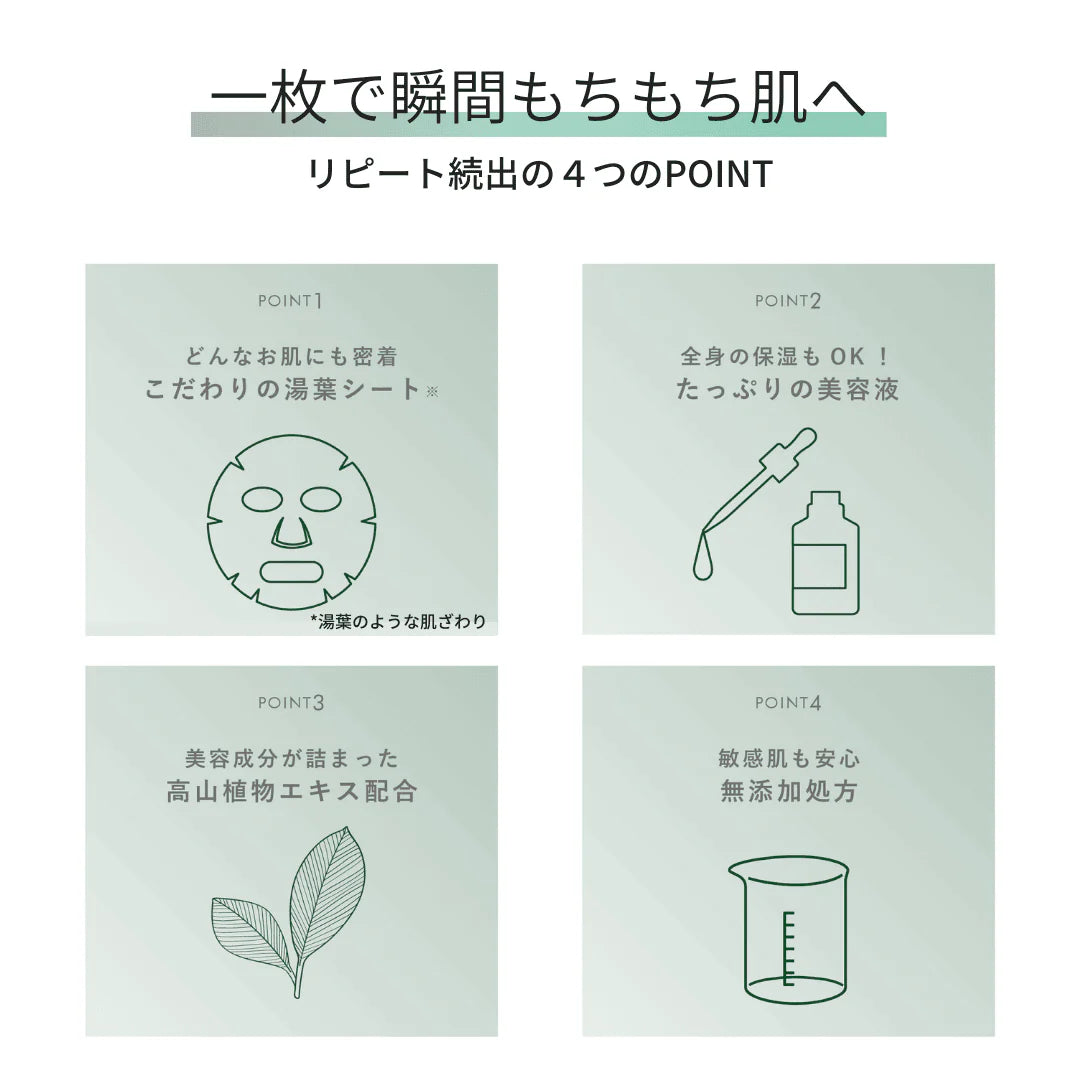 一枚で瞬間もちもち肌へ

リピート続出の４つのPOINT

POINT1

どんなお肌にも密着
こだわりの湯葉シート※

*湯葉のような肌ざわり

POINT2

全身の保湿もＯＫ！
たっぷりの美容液

POINT3

美容成分が詰まった
高山植物エキス配合

POINT4

敏感肌も安心
無添加処方